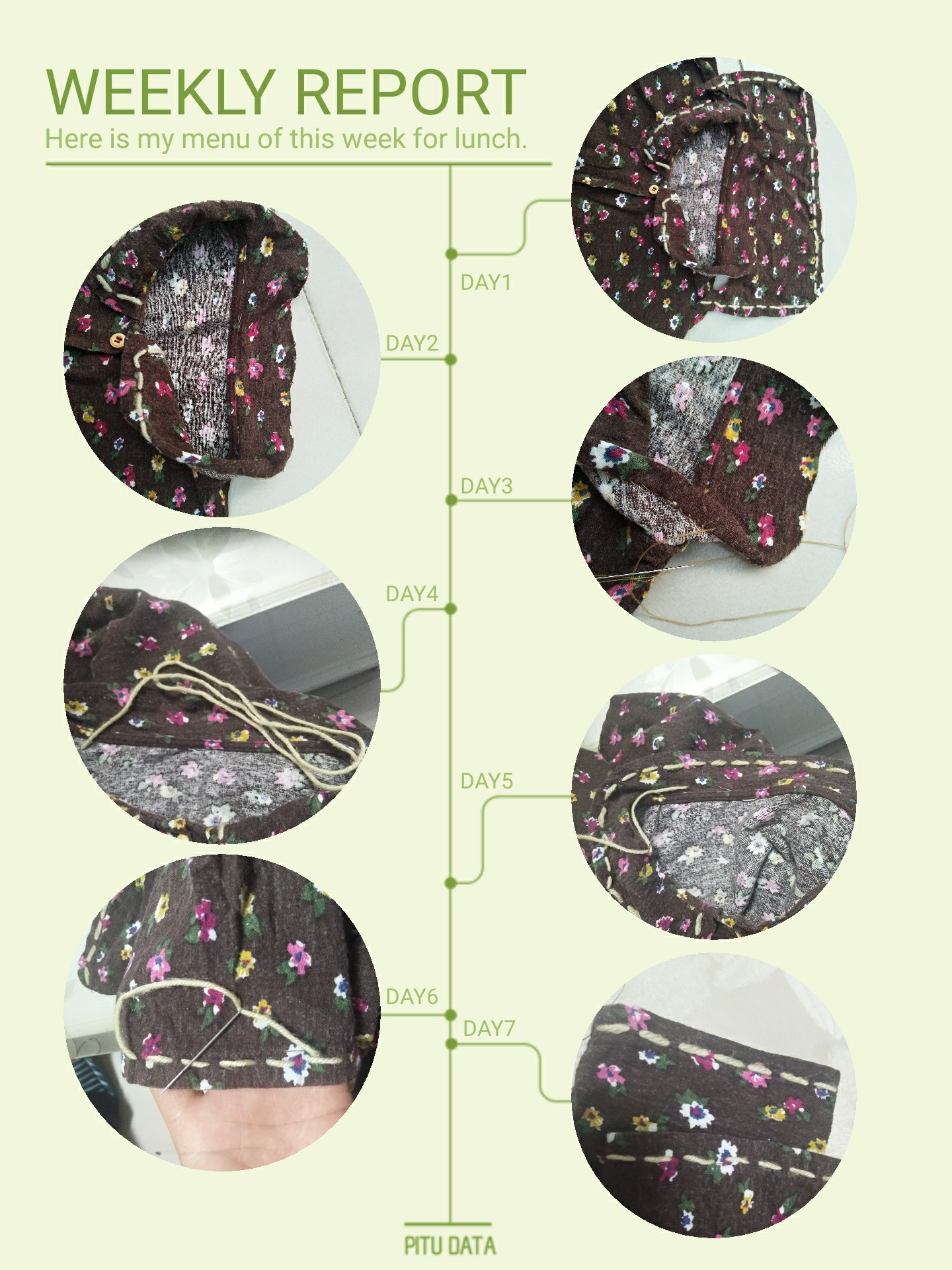 WEEKLY REPORT
Here is my menu of this week for lunch.

DAY1

DAY2

DAY3

DAY4

DAY5

DAY6

DAY7

PITU DATA