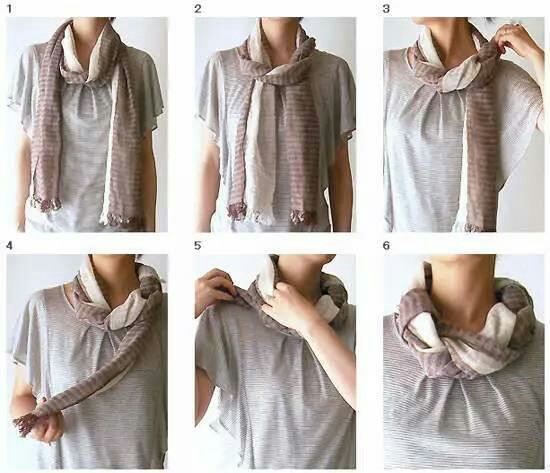 1

2

3

4

5

6