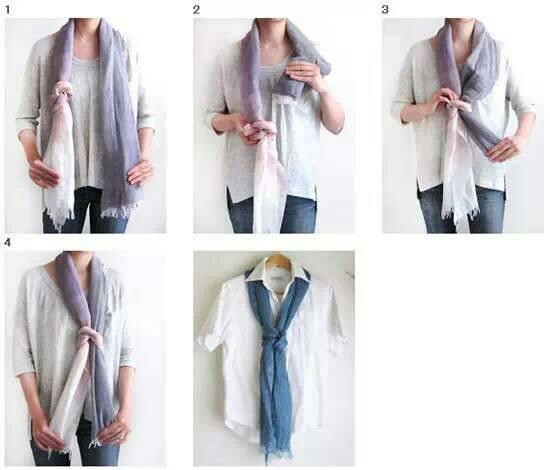 1

2

3

4