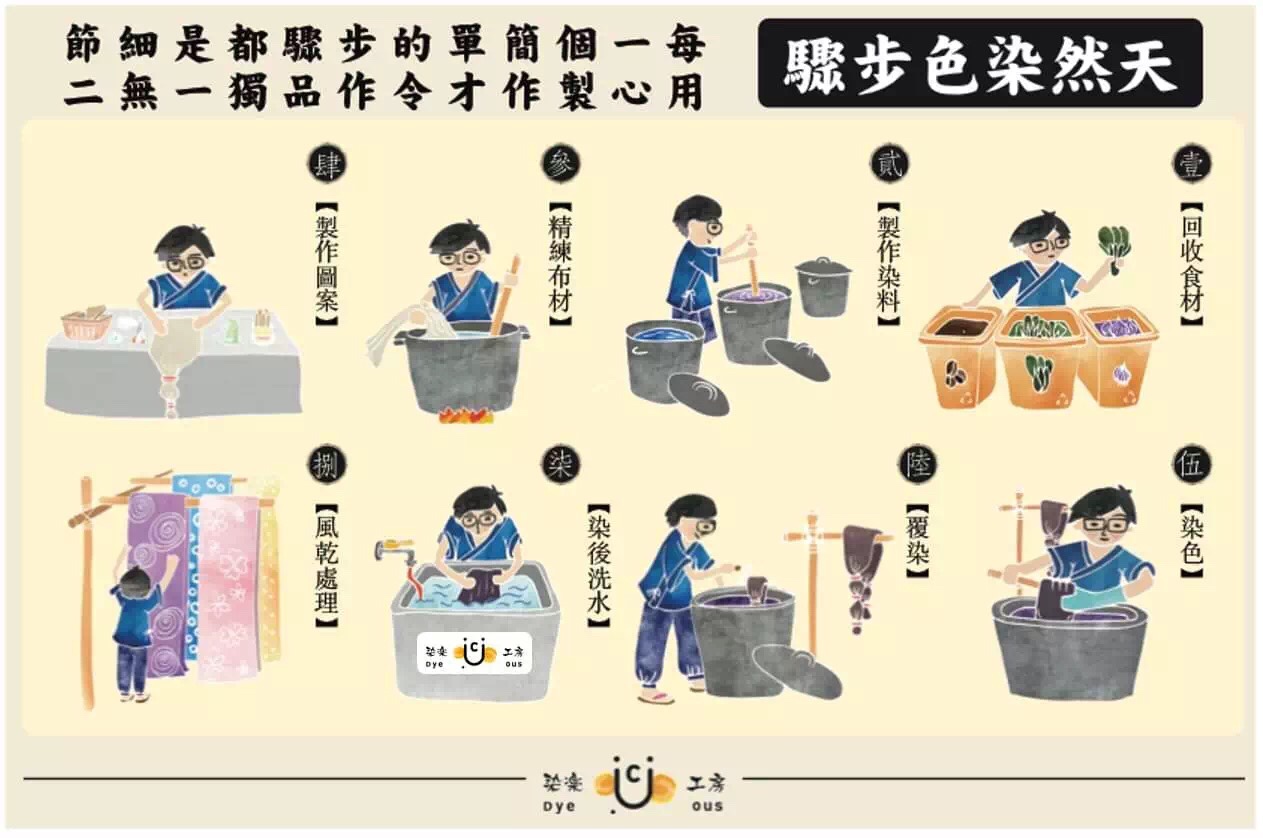 天然染色步驟

每一個簡單的步驟都是細節
用心製作才令作品獨一無二

壹
【回收食材】

貳
【製作染料】

參
【精練布材】

肆
【製作圖案】

伍
【染色】

陸
【覆染】

柒
【染後洗水】

捌
【風乾處理】

染樂 工房
Dye ous

染樂 工房
Dye ous